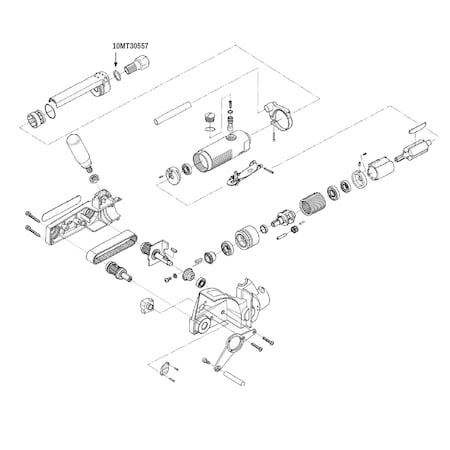 10MT30557